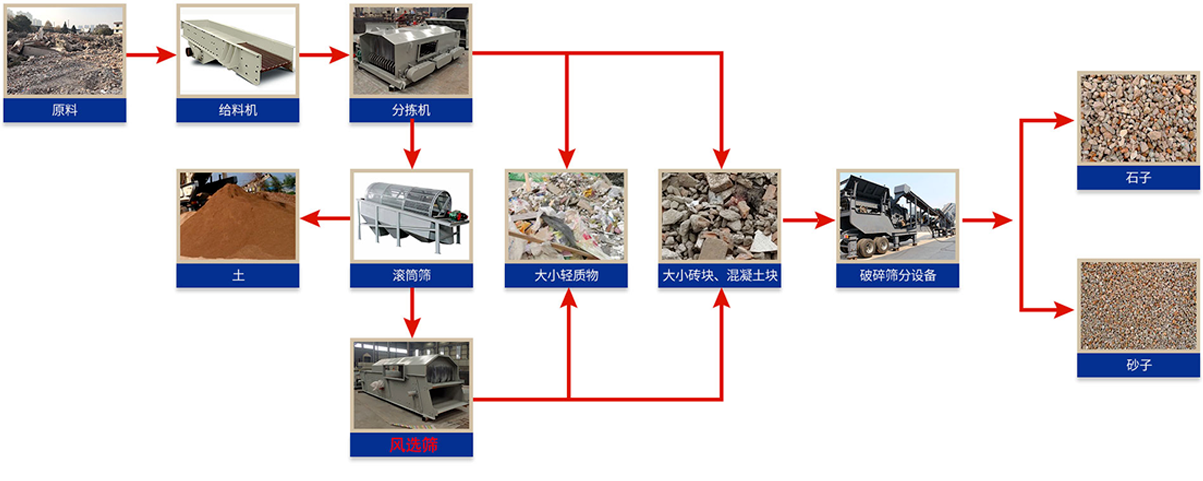 原料

给料机

分拣机

土

滚筒筛

大小轻质物

大小砖块、混凝土块

破碎筛分设备

石子

砂子

风选筛