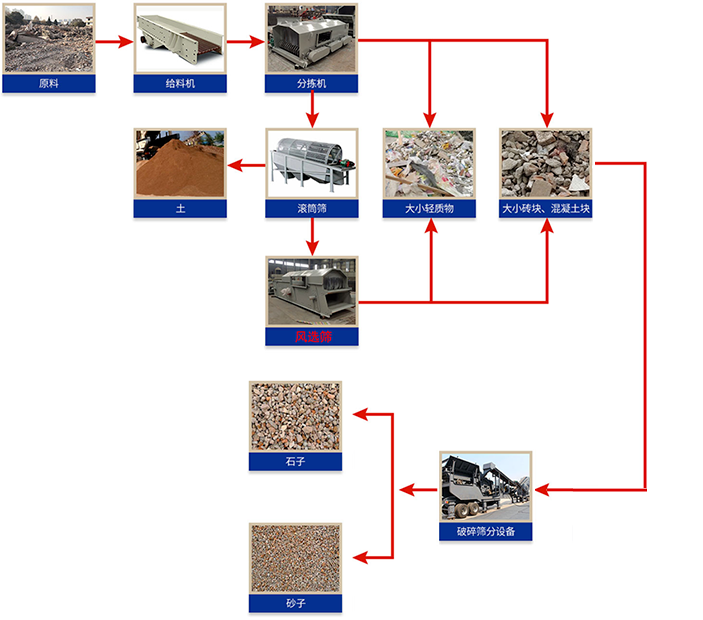 原料

给料机

分拣机

土

滚筒筛

大小轻质物

大小砖块、混凝土块

风选筛

石子

破碎筛分设备

砂子